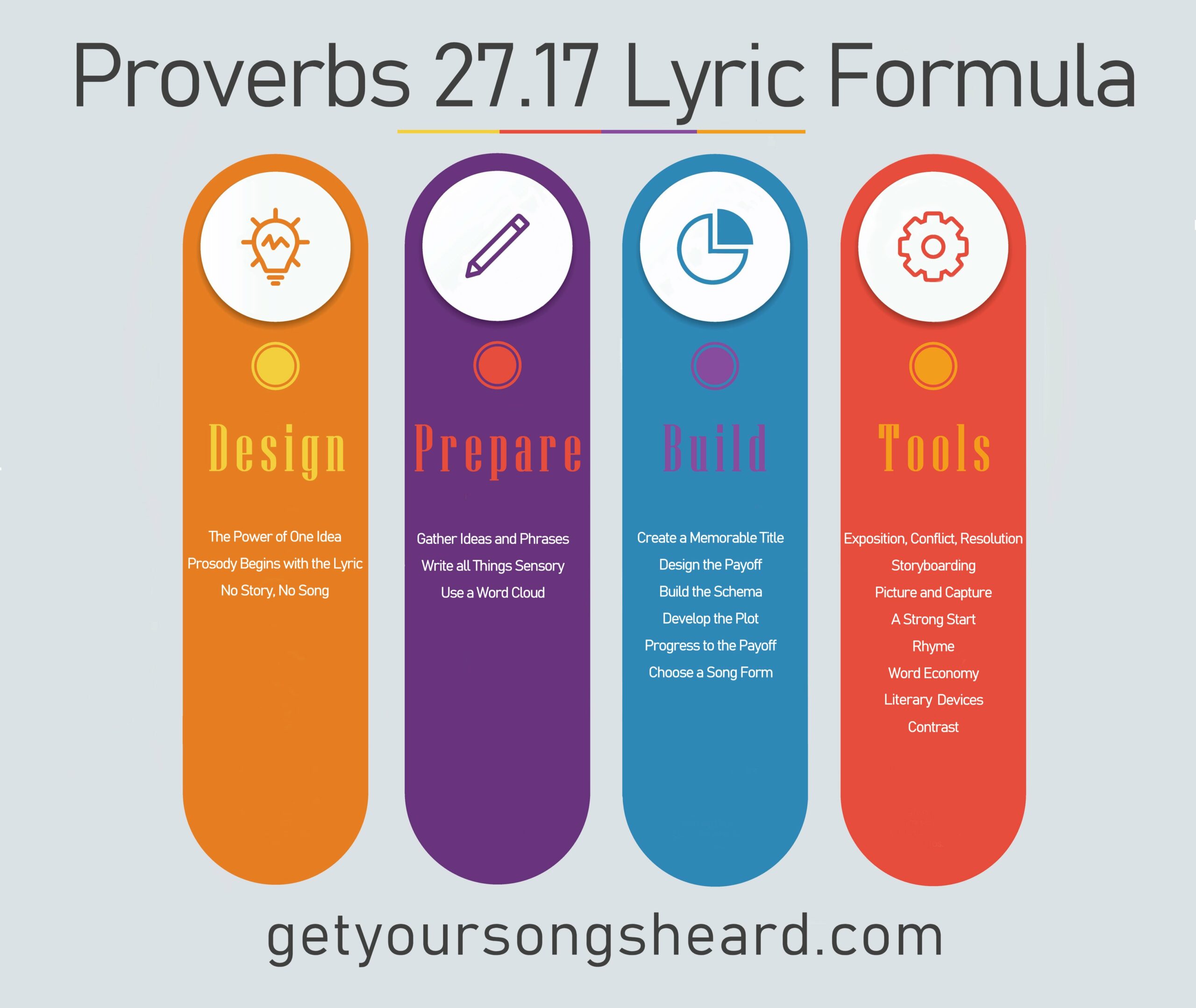 Proverbs 27.17 Lyric Formula

Design

The Power of One Idea
Prosody Begins with the Lyric
No Story, No Song

Prepare

Gather Ideas and Phrases
Write all Things Sensory
Use a Word Cloud

Build

Create a Memorable Title
Design the Payoff
Build the Schema
Develop the Plot
Progress to the Payoff
Choose a Song Form

Tools

Exposition, Conflict, Resolution
Storyboarding
Picture and Capture
A Strong Start
Rhyme
Word Economy
Literary Devices
Contrast

getyoursongsheard.com